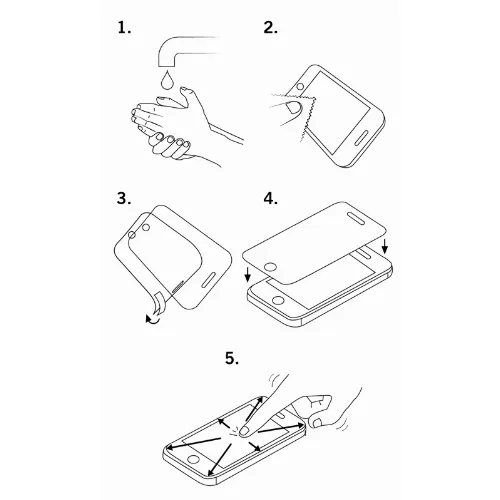 1.

2.

3.

4.

5.